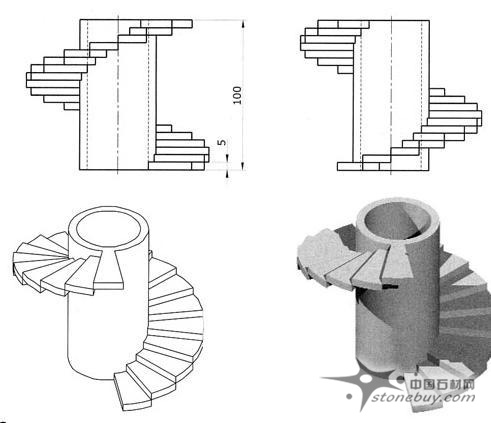 100

5

中国石材网
stonebuy.com