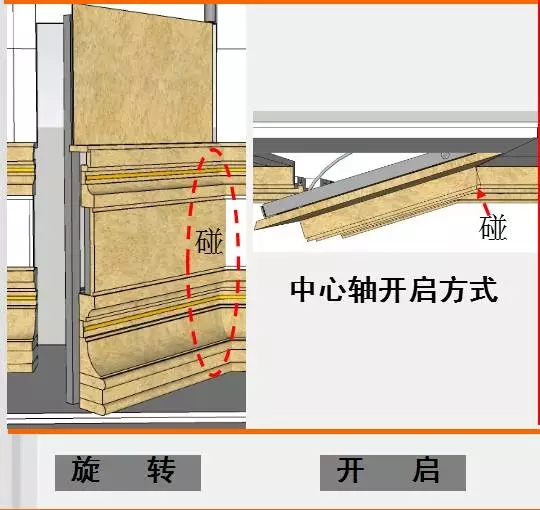 碰

碰

中心轴开启方式

旋　转

开　启