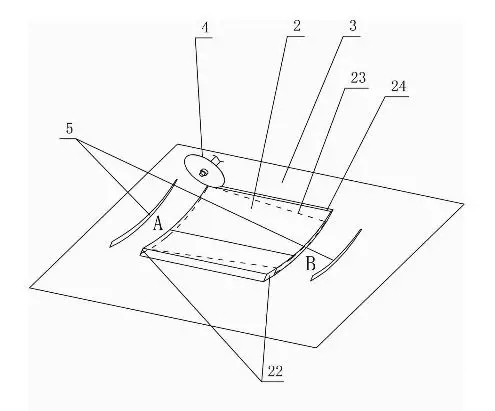 4
2
3
23
24
5
A
B
22