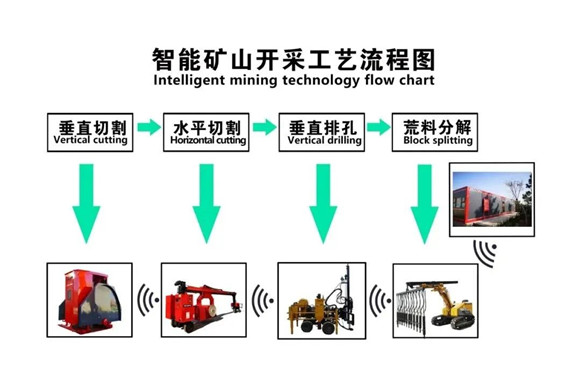 智能矿山开采工艺流程图
Intelligent mining technology flow chart

垂直切割
Vertical cutting

水平切割
Horizontal cutting

垂直排孔
Vertical drilling

荒料分解
Block splitting